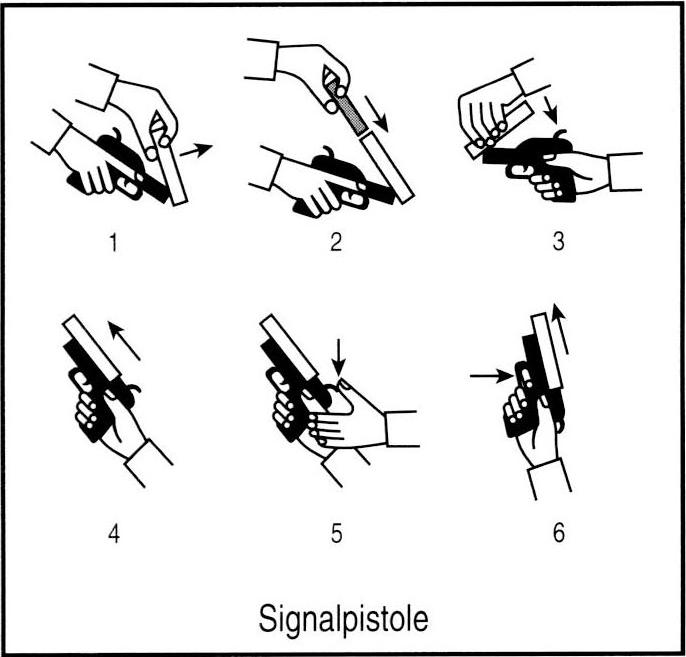 1

2

3

4

5

6

Signalpistole