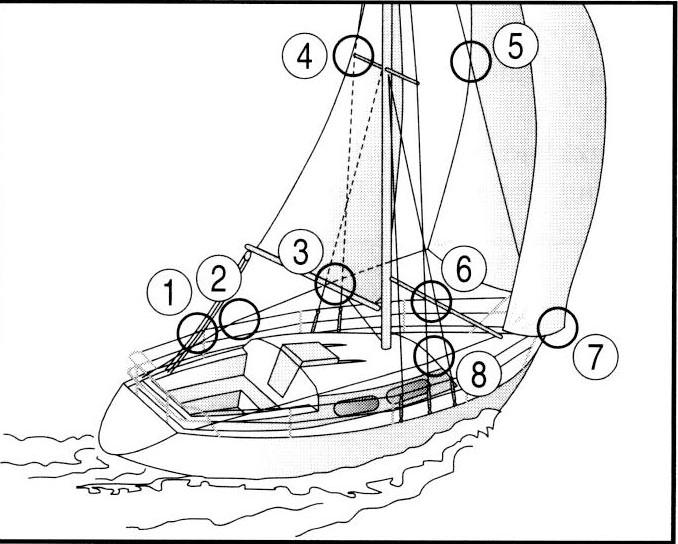 4
5
3
6
1
2
7
8