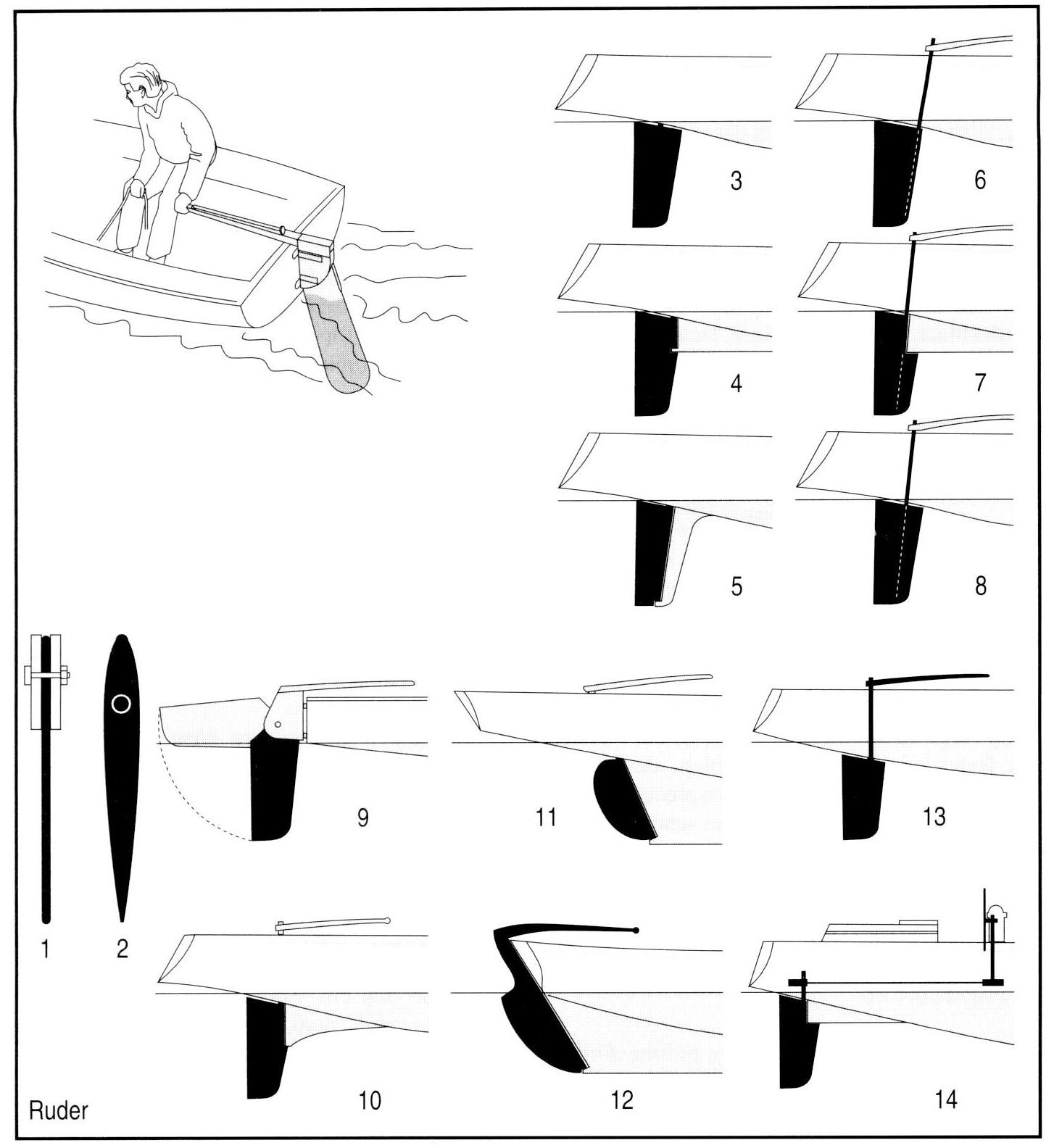 3
6
4
7
5
8
9
11
13
1
2
10
12
14
Ruder